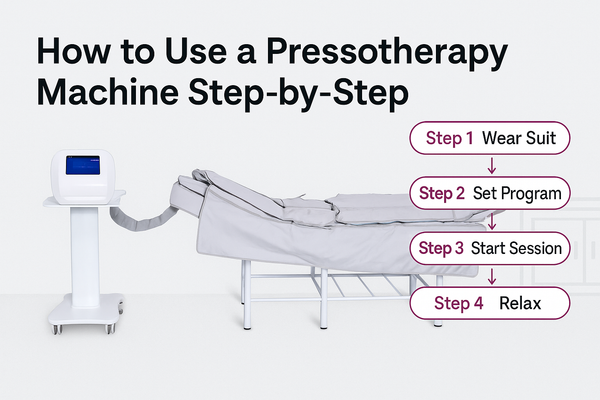 How to Use a Pressotherapy Machine Step-by-Step

Step 1 Wear Suit

Step 2 Set Program

Step 3 Start Session

Step 4 Relax