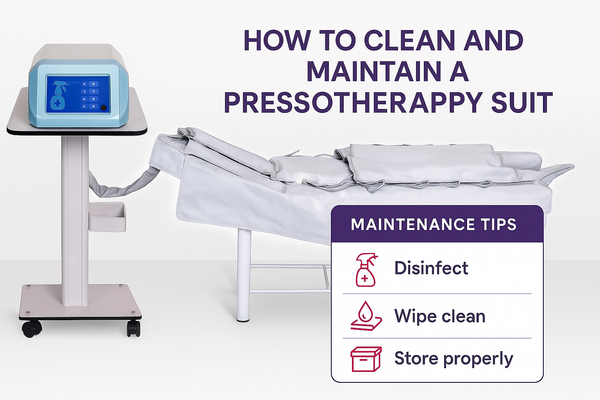 HOW TO CLEAN AND MAINTAIN A PRESSOTHERAPPY SUIT

MAINTENANCE TIPS

Disinfect

Wipe clean

Store properly