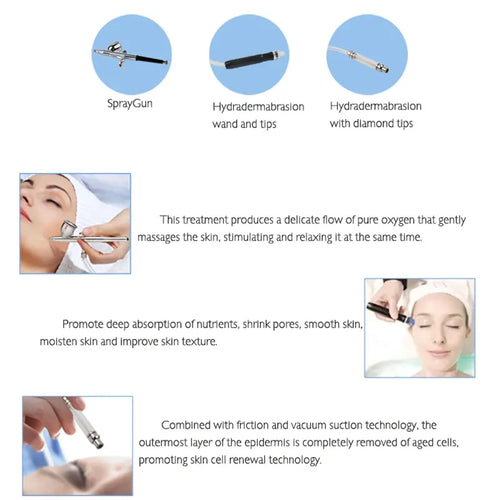 SprayGun

Hydradermabrasion wand and tips

Hydradermabrasion with diamond tips

This treatment produces a delicate flow of pure oxygen that gently massages the skin, stimulating and relaxing it at the same time.

Promote deep absorption of nutrients, shrink pores, smooth skin, moisten skin and improve skin texture.

Combined with friction and vacuum suction technology, the outermost layer of the epidermis is completely removed of aged cells, promoting skin cell renewal technology.